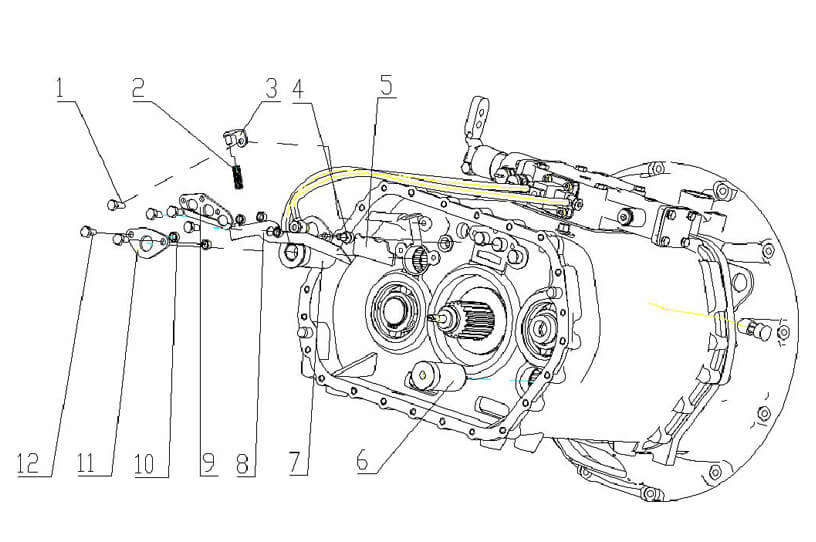 1
2
3
4
5
12
11
10
9
8
7
6