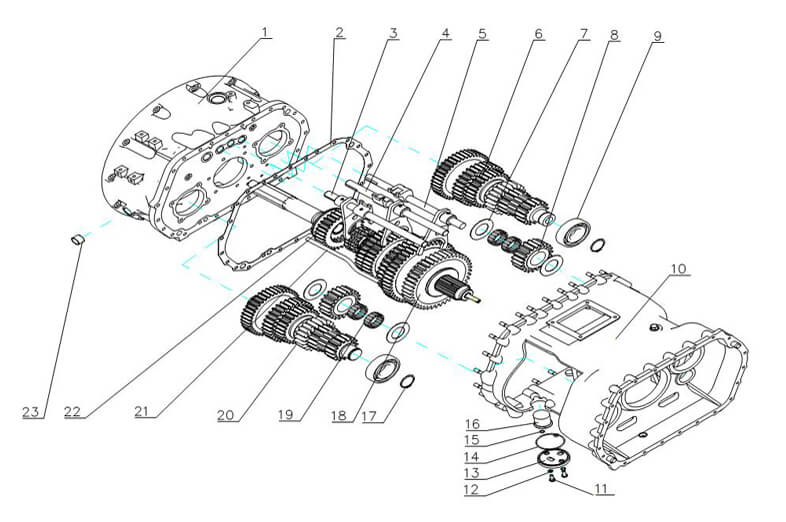 1 2 3 4 5 6 7 8 9

10

23 22 21 20 19 18 17

16
15
14
13
12 11